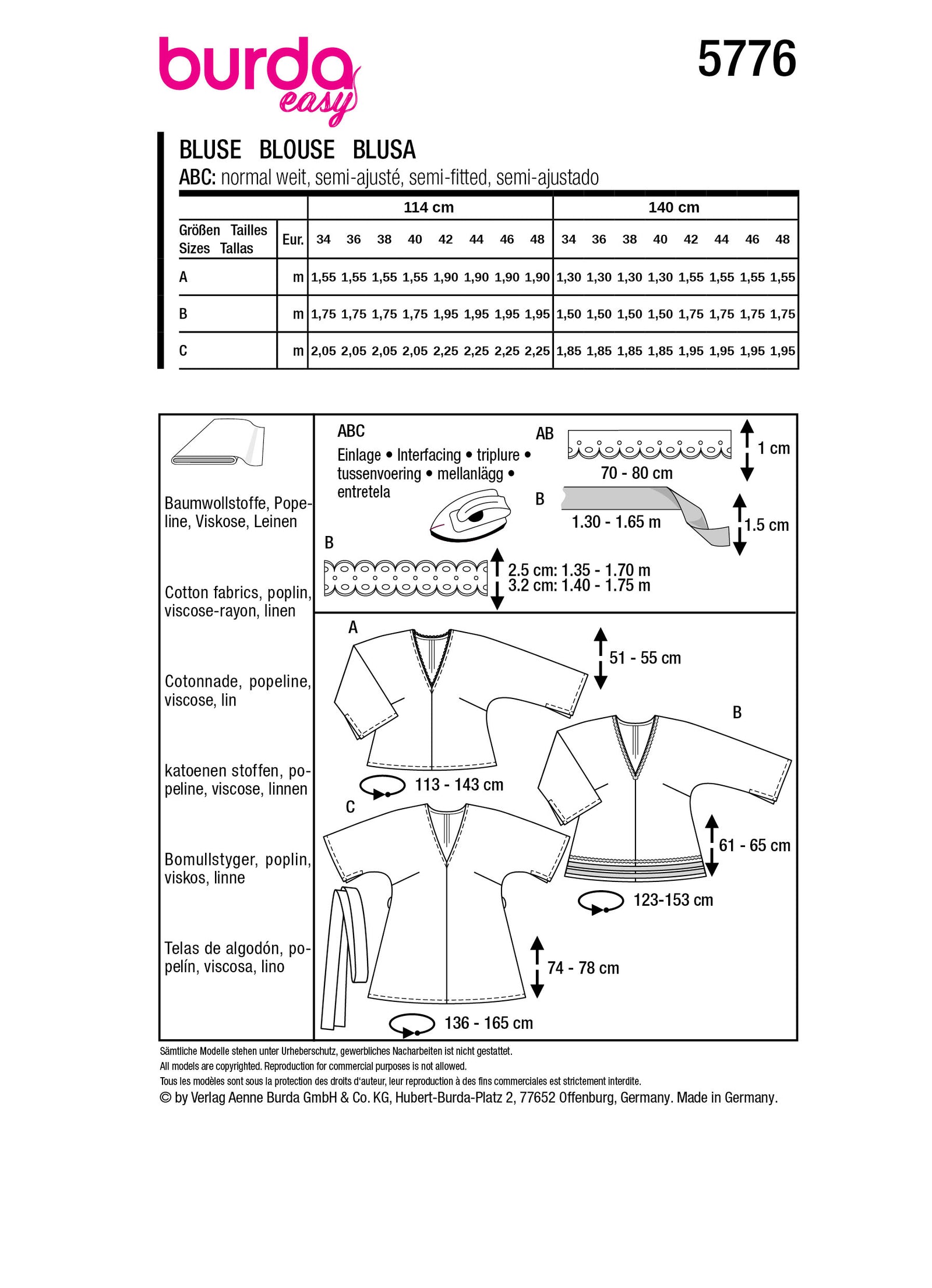 burda easy

5776

BLUSE BLOUSE BLUSA
ABC: normal weit, semi-ajusté, semi-fitted, semi-ajustado

| | | 114 cm | | | | | | | | 140 cm | | | | | | | |
|---|---|---|---|---|---|---|---|---|---|---|---|---|---|---|---|---|---|
| Größen Tailles Sizes Tallas | Eur. | 34 | 36 | 38 | 40 | 42 | 44 | 46 | 48 | 34 | 36 | 38 | 40 | 42 | 44 | 46 | 48 |
| A | m | 1,55 | 1,55 | 1,55 | 1,55 | 1,90 | 1,90 | 1,90 | 1,90 | 1,30 | 1,30 | 1,30 | 1,30 | 1,55 | 1,55 | 1,55 | 1,55 |
| B | m | 1,75 | 1,75 | 1,75 | 1,75 | 1,95 | 1,95 | 1,95 | 1,95 | 1,50 | 1,50 | 1,50 | 1,50 | 1,75 | 1,75 | 1,75 | 1,75 |
| C | m | 2,05 | 2,05 | 2,05 | 2,05 | 2,25 | 2,25 | 2,25 | 2,25 | 1,85 | 1,85 | 1,85 | 1,85 | 1,95 | 1,95 | 1,95 | 1,95 |

Baumwollstoffe, Popeline, Viskose, Leinen

Cotton fabrics, poplin, viscose-rayon, linen

Cotonnade, popeline, viscose, lin

katoenen stoffen, popeline, viscose, linnen

Bomullstyger, poplin, viskos, linne

Telas de algodón, popelín, viscosa, lino

ABC
Einlage • Interfacing • triplure • tussenvoering • mellanlägg • entretela

AB
70 - 80 cm
1 cm

B
1.30 - 1.65 m
1.5 cm

B
2.5 cm: 1.35 - 1.70 m
3.2 cm: 1.40 - 1.75 m

A
51 - 55 cm
113 - 143 cm

B
61 - 65 cm
123-153 cm

C
74 - 78 cm
136 - 165 cm

Sämtliche Modelle stehen unter Urheberschutz, gewerbliches Nacharbeiten ist nicht gestattet.
All models are copyrighted. Reproduction for commercial purposes is not allowed.
Tous les modèles sont sous la protection des droits d'auteur, leur reproduction à des fins commerciales est strictement interdite.
© by Verlag Aenne Burda GmbH & Co. KG, Hubert-Burda-Platz 2, 77652 Offenburg, Germany. Made in Germany.